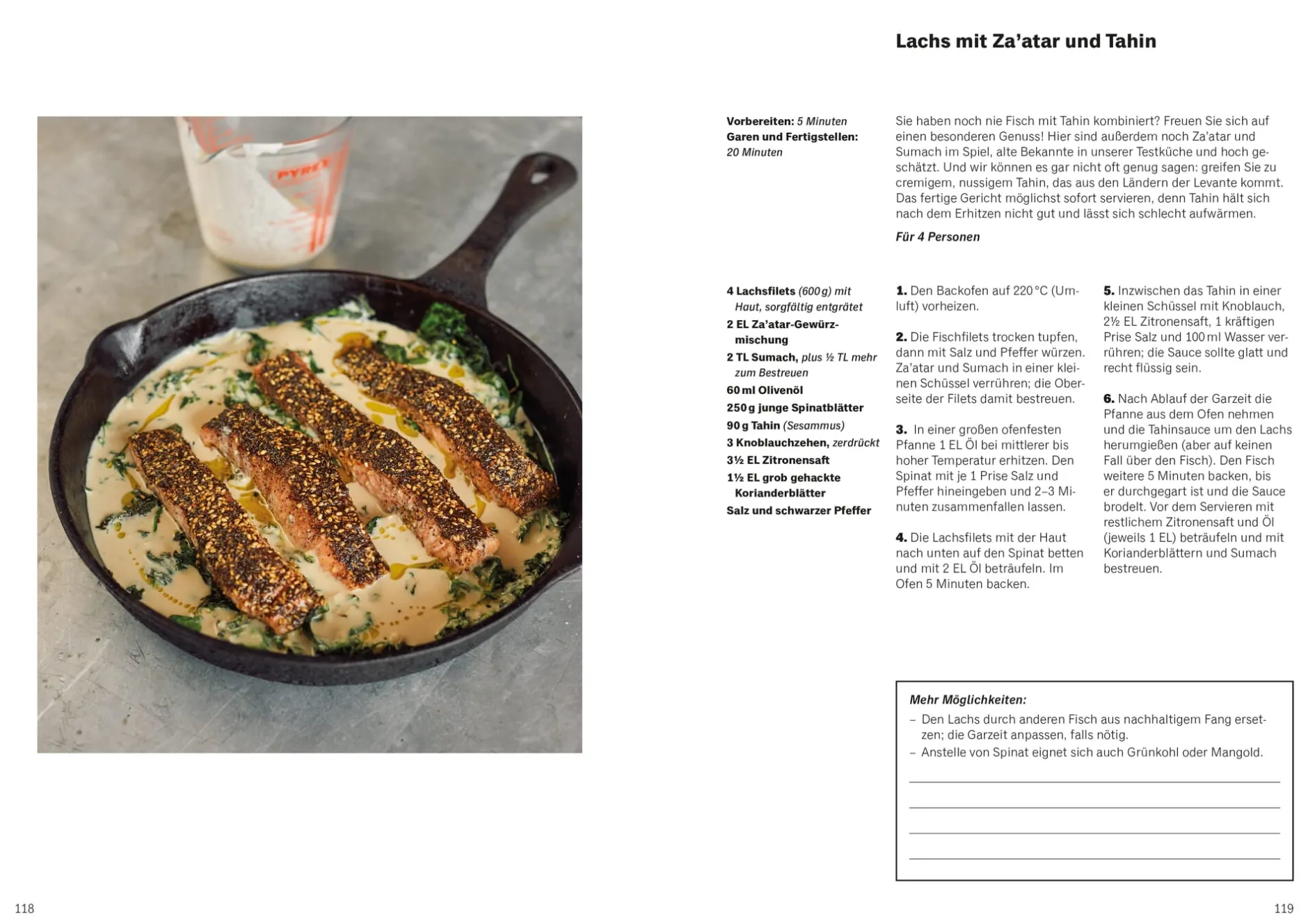 PYREX

Lachs mit Za'atar und Tahin

Vorbereiten: 5 Minuten
Garen und Fertigstellen: 20 Minuten

Sie haben noch nie Fisch mit Tahin kombiniert? Freuen Sie sich auf einen besonderen Genuss! Hier sind außerdem noch Za'atar und Sumach im Spiel, alte Bekannte in unserer Testküche und hoch geschätzt. Und wir können es gar nicht oft genug sagen: greifen Sie zu cremigem, nussigem Tahin, das aus den Ländern der Levante kommt. Das fertige Gericht möglichst sofort servieren, denn Tahin hält sich nach dem Erhitzen nicht gut und lässt sich schlecht aufwärmen.

Für 4 Personen

4 Lachsfilets (600 g) mit Haut, sorgfältig entgrätet
2 EL Za'atar-Gewürzmischung
2 TL Sumach, plus ½ TL mehr zum Bestreuen
60 ml Olivenöl
250 g junge Spinatblätter
90 g Tahin (Sesammus)
3 Knoblauchzehen, zerdrückt
3½ EL Zitronensaft
1½ EL grob gehackte Korianderblätter
Salz und schwarzer Pfeffer

1. Den Backofen auf 220 °C (Umluft) vorheizen.

2. Die Fischfilets trocken tupfen, dann mit Salz und Pfeffer würzen. Za'atar und Sumach in einer kleinen Schüssel verrühren; die Oberseite der Filets damit bestreuen.

3. In einer großen ofenfesten Pfanne 1 EL Öl bei mittlerer bis hoher Temperatur erhitzen. Den Spinat mit je 1 Prise Salz und Pfeffer hineingeben und 2–3 Minuten zusammenfallen lassen.

4. Die Lachsfilets mit der Haut nach unten auf den Spinat betten und mit 2 EL Öl beträufeln. Im Ofen 5 Minuten backen.

5. Inzwischen das Tahin in einer kleinen Schüssel mit Knoblauch, 2½ EL Zitronensaft, 1 kräftigen Prise Salz und 100 ml Wasser verrühren; die Sauce sollte glatt und recht flüssig sein.

6. Nach Ablauf der Garzeit die Pfanne aus dem Ofen nehmen und die Tahinsauce um den Lachs herumgießen (aber auf keinen Fall über den Fisch). Den Fisch weitere 5 Minuten backen, bis er durchgegart ist und die Sauce brodelt. Vor dem Servieren mit restlichem Zitronensaft und Öl (jeweils 1 EL) beträufeln und mit Korianderblättern und Sumach bestreuen.

Mehr Möglichkeiten:
– Den Lachs durch anderen Fisch aus nachhaltigem Fang ersetzen; die Garzeit anpassen, falls nötig.
– Anstelle von Spinat eignet sich auch Grünkohl oder Mangold.

118

119