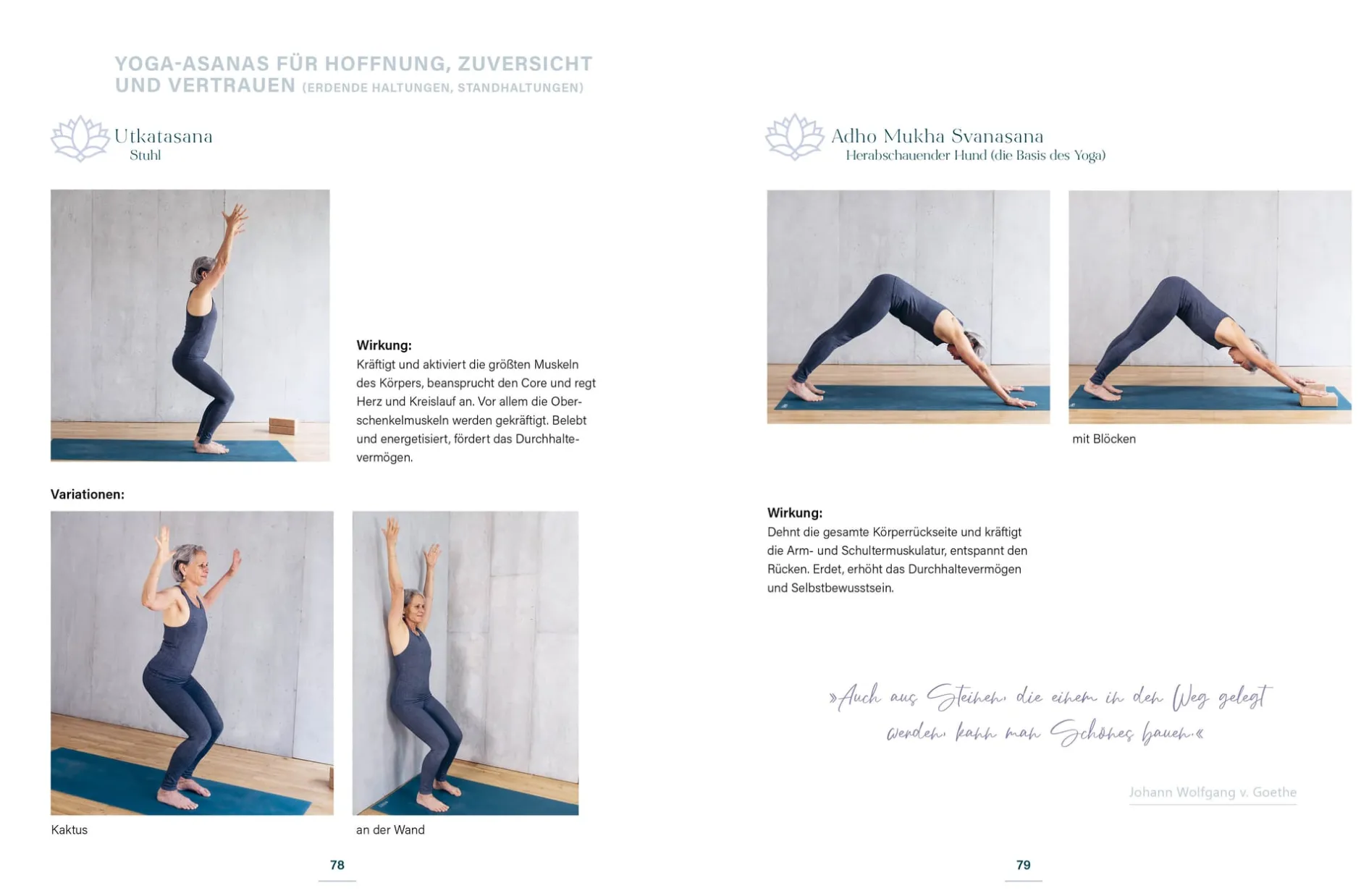 YOGA-ASANAS FÜR HOFFNUNG, ZUVERSICHT UND VERTRAUEN (ERDENDE HALTUNGEN, STANDHALTUNGEN)

Utkatasana
Stuhl

Wirkung:
Kräftigt und aktiviert die größten Muskeln des Körpers, beansprucht den Core und regt Herz und Kreislauf an. Vor allem die Oberschenkelmuskeln werden gekräftigt. Belebt und energetisiert, fördert das Durchhaltevermögen.

Variationen:

Kaktus

an der Wand

78

Adho Mukha Svanasana
Herabschauender Hund (die Basis des Yoga)

mit Blöcken

Wirkung:
Dehnt die gesamte Körperrückseite und kräftigt die Arm- und Schultermuskulatur, entspannt den Rücken. Erdet, erhöht das Durchhaltevermögen und Selbstbewusstsein.

»Auch aus Steinen, die einem in den Weg gelegt werden, kann man Schönes bauen.«

Johann Wolfgang v. Goethe

79