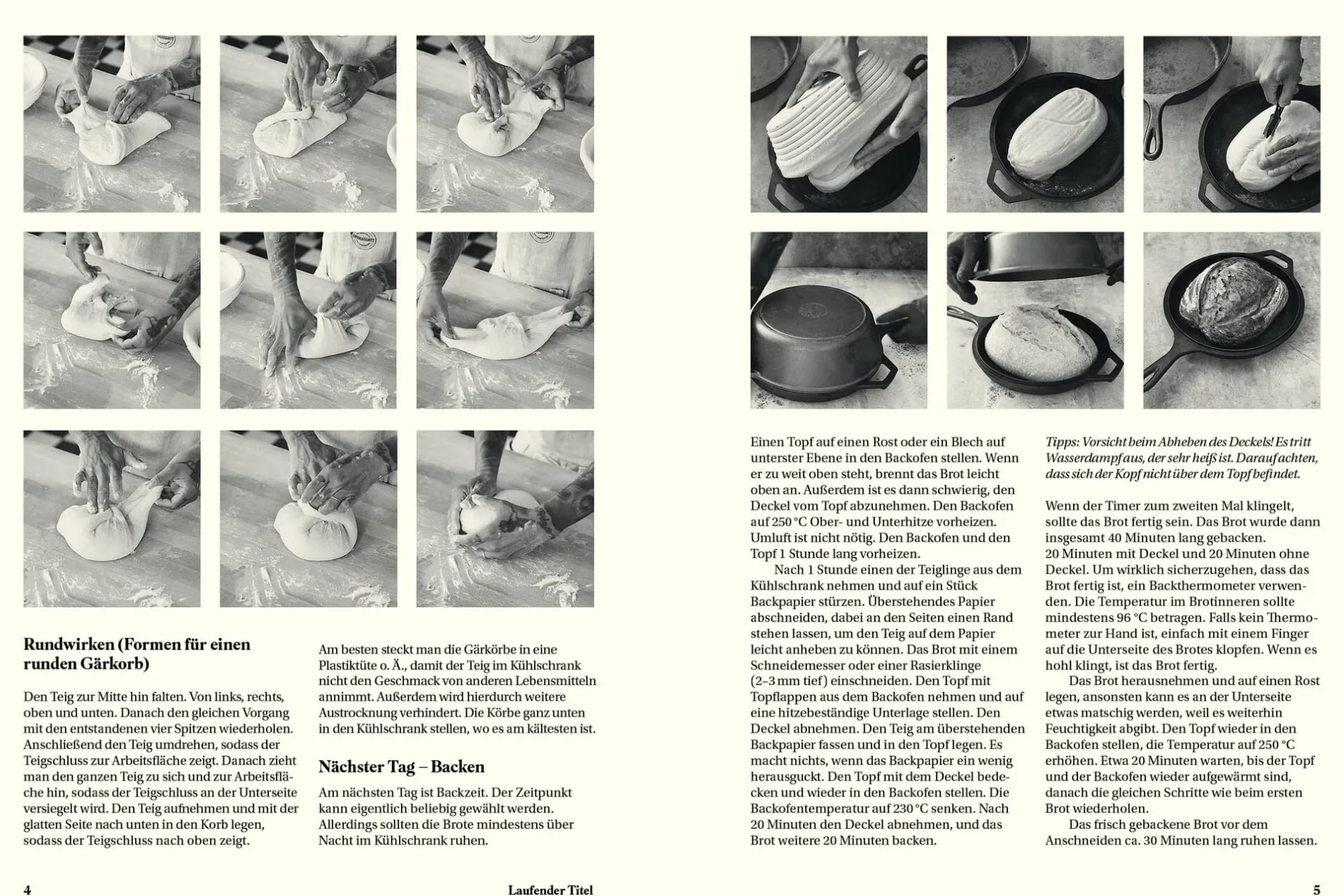 Rundwirken (Formen für einen runden Gärkorb)

Den Teig zur Mitte hin falten. Von links, rechts, oben und unten. Danach den gleichen Vorgang mit den entstandenen vier Spitzen wiederholen. Anschließend den Teig umdrehen, sodass der Teigschluss zur Arbeitsfläche zeigt. Danach zieht man den ganzen Teig zu sich und zur Arbeitsfläche hin, sodass der Teigschluss an der Unterseite versiegelt wird. Den Teig aufnehmen und mit der glatten Seite nach unten in den Korb legen, sodass der Teigschluss nach oben zeigt.

Am besten steckt man die Gärkörbe in eine Plastiktüte o. Ä., damit der Teig im Kühlschrank nicht den Geschmack von anderen Lebensmitteln annimmt. Außerdem wird hierdurch weitere Austrocknung verhindert. Die Körbe ganz unten in den Kühlschrank stellen, wo es am kältesten ist.

Nächster Tag – Backen

Am nächsten Tag ist Backzeit. Der Zeitpunkt kann eigentlich beliebig gewählt werden. Allerdings sollten die Brote mindestens über Nacht im Kühlschrank ruhen.

4 Laufender Titel

Einen Topf auf einen Rost oder ein Blech auf unterster Ebene in den Backofen stellen. Wenn er zu weit oben steht, brennt das Brot leicht oben an. Außerdem ist es dann schwierig, den Deckel vom Topf abzunehmen. Den Backofen auf 250 °C Ober- und Unterhitze vorheizen. Umluft ist nicht nötig. Den Backofen und den Topf 1 Stunde lang vorheizen.

Nach 1 Stunde einen der Teiglinge aus dem Kühlschrank nehmen und auf ein Stück Backpapier stürzen. Überstehendes Papier abschneiden, dabei an den Seiten einen Rand stehen lassen, um den Teig auf dem Papier leicht anheben zu können. Das Brot mit einem Schneidemesser oder einer Rasierklinge (2–3 mm tief) einschneiden. Den Topf mit Topflappen aus dem Backofen nehmen und auf eine hitzebeständige Unterlage stellen. Den Deckel abnehmen. Den Teig am überstehenden Backpapier fassen und in den Topf legen. Es macht nichts, wenn das Backpapier ein wenig herausguckt. Den Topf mit dem Deckel bedecken und wieder in den Backofen stellen. Die Backofentemperatur auf 230 °C senken. Nach 20 Minuten den Deckel abnehmen, und das Brot weitere 20 Minuten backen.

Tipps: Vorsicht beim Abheben des Deckels! Es tritt Wasserdampf aus, der sehr heiß ist. Darauf achten, dass sich der Kopf nicht über dem Topf befindet.

Wenn der Timer zum zweiten Mal klingelt, sollte das Brot fertig sein. Das Brot wurde dann insgesamt 40 Minuten lang gebacken. 20 Minuten mit Deckel und 20 Minuten ohne Deckel. Um wirklich sicherzugehen, dass das Brot fertig ist, ein Backthermometer verwenden. Die Temperatur im Brotinneren sollte mindestens 96 °C betragen. Falls kein Thermometer zur Hand ist, einfach mit einem Finger auf die Unterseite des Brotes klopfen. Wenn es hohl klingt, ist das Brot fertig.

Das Brot herausnehmen und auf einen Rost legen, ansonsten kann es an der Unterseite etwas matschig werden, weil es weiterhin Feuchtigkeit abgibt. Den Topf wieder in den Backofen stellen, die Temperatur auf 250 °C erhöhen. Etwa 20 Minuten warten, bis der Topf und der Backofen wieder aufgewärmt sind, danach die gleichen Schritte wie beim ersten Brot wiederholen.

Das frisch gebackene Brot vor dem Anschneiden ca. 30 Minuten lang ruhen lassen.

5