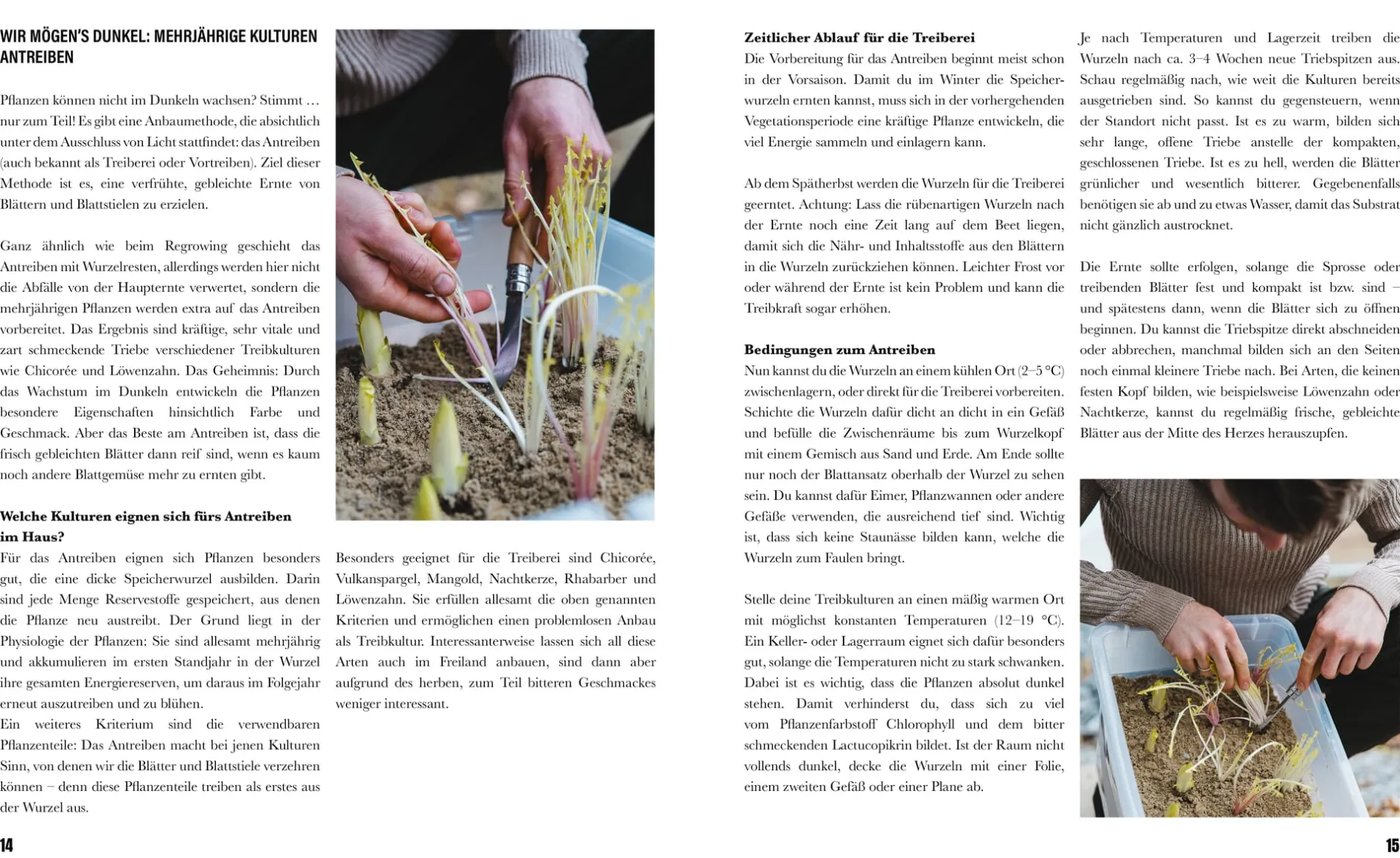 WIR MÖGEN'S DUNKEL: MEHRJÄHRIGE KULTUREN ANTREIBEN

Pflanzen können nicht im Dunkeln wachsen? Stimmt … nur zum Teil! Es gibt eine Anbaumethode, die absichtlich unter dem Ausschluss von Licht stattfindet: das Antreiben (auch bekannt als Treiberei oder Vortreiben). Ziel dieser Methode ist es, eine verfrühte, gebleichte Ernte von Blättern und Blattstielen zu erzielen.

Ganz ähnlich wie beim Regrowing geschieht das Antreiben mit Wurzelresten, allerdings werden hier nicht die Abfälle von der Haupternte verwertet, sondern die mehrjährigen Pflanzen werden extra auf das Antreiben vorbereitet. Das Ergebnis sind kräftige, sehr vitale und zart schmeckende Triebe verschiedener Treibkulturen wie Chicorée und Löwenzahn. Das Geheimnis: Durch das Wachstum im Dunkeln entwickeln die Pflanzen besondere Eigenschaften hinsichtlich Farbe und Geschmack. Aber das Beste am Antreiben ist, dass die frisch gebleichten Blätter dann reif sind, wenn es kaum noch andere Blattgemüse mehr zu ernten gibt.

Welche Kulturen eignen sich fürs Antreiben im Haus?
Für das Antreiben eignen sich Pflanzen besonders gut, die eine dicke Speicherwurzel ausbilden. Darin sind jede Menge Reservestoffe gespeichert, aus denen die Pflanze neu austreibt. Der Grund liegt in der Physiologie der Pflanzen: Sie sind allesamt mehrjährig und akkumulieren im ersten Standjahr in der Wurzel ihre gesamten Energiereserven, um daraus im Folgejahr erneut auszutreiben und zu blühen.
Ein weiteres Kriterium sind die verwendbaren Pflanzenteile: Das Antreiben macht bei jenen Kulturen Sinn, von denen wir die Blätter und Blattstiele verzehren können – denn diese Pflanzenteile treiben als erstes aus der Wurzel aus.

Besonders geeignet für die Treiberei sind Chicorée, Vulkanspargel, Mangold, Nachtkerze, Rhabarber und Löwenzahn. Sie erfüllen allesamt die oben genannten Kriterien und ermöglichen einen problemlosen Anbau als Treibkultur. Interessanterweise lassen sich all diese Arten auch im Freiland anbauen, sind dann aber aufgrund des herben, zum Teil bitteren Geschmackes weniger interessant.

14

Zeitlicher Ablauf für die Treiberei
Die Vorbereitung für das Antreiben beginnt meist schon in der Vorsaison. Damit du im Winter die Speicherwurzeln ernten kannst, muss sich in der vorhergehenden Vegetationsperiode eine kräftige Pflanze entwickeln, die viel Energie sammeln und einlagern kann.

Ab dem Spätherbst werden die Wurzeln für die Treiberei geerntet. Achtung: Lass die rübenartigen Wurzeln nach der Ernte noch eine Zeit lang auf dem Beet liegen, damit sich die Nähr- und Inhaltsstoffe aus den Blättern in die Wurzeln zurückziehen können. Leichter Frost vor oder während der Ernte ist kein Problem und kann die Treibkraft sogar erhöhen.

Bedingungen zum Antreiben
Nun kannst du die Wurzeln an einem kühlen Ort (2–5 °C) zwischenlagern, oder direkt für die Treiberei vorbereiten. Schichte die Wurzeln dafür dicht an dicht in ein Gefäß und befülle die Zwischenräume bis zum Wurzelkopf mit einem Gemisch aus Sand und Erde. Am Ende sollte nur noch der Blattansatz oberhalb der Wurzel zu sehen sein. Du kannst dafür Eimer, Pflanzwannen oder andere Gefäße verwenden, die ausreichend tief sind. Wichtig ist, dass sich keine Staunässe bilden kann, welche die Wurzeln zum Faulen bringt.

Stelle deine Treibkulturen an einen mäßig warmen Ort mit möglichst konstanten Temperaturen (12–19 °C). Ein Keller- oder Lagerraum eignet sich dafür besonders gut, solange die Temperaturen nicht zu stark schwanken. Dabei ist es wichtig, dass die Pflanzen absolut dunkel stehen. Damit verhinderst du, dass sich zu viel vom Pflanzenfarbstoff Chlorophyll und dem bitter schmeckenden Lactucopikrin bildet. Ist der Raum nicht vollends dunkel, decke die Wurzeln mit einer Folie, einem zweiten Gefäß oder einer Plane ab.

Je nach Temperaturen und Lagerzeit treiben die Wurzeln nach ca. 3–4 Wochen neue Triebspitzen aus. Schau regelmäßig nach, wie weit die Kulturen bereits ausgetrieben sind. So kannst du gegensteuern, wenn der Standort nicht passt. Ist es zu warm, bilden sich sehr lange, offene Triebe anstelle der kompakten, geschlossenen Triebe. Ist es zu hell, werden die Blätter grünlicher und wesentlich bitterer. Gegebenenfalls benötigen sie ab und zu etwas Wasser, damit das Substrat nicht gänzlich austrocknet.

Die Ernte sollte erfolgen, solange die Sprosse oder treibenden Blätter fest und kompakt ist bzw. sind – und spätestens dann, wenn die Blätter sich zu öffnen beginnen. Du kannst die Triebspitze direkt abschneiden oder abbrechen, manchmal bilden sich an den Seiten noch einmal kleinere Triebe nach. Bei Arten, die keinen festen Kopf bilden, wie beispielsweise Löwenzahn oder Nachtkerze, kannst du regelmäßig frische, gebleichte Blätter aus der Mitte des Herzes herauszupfen.

15