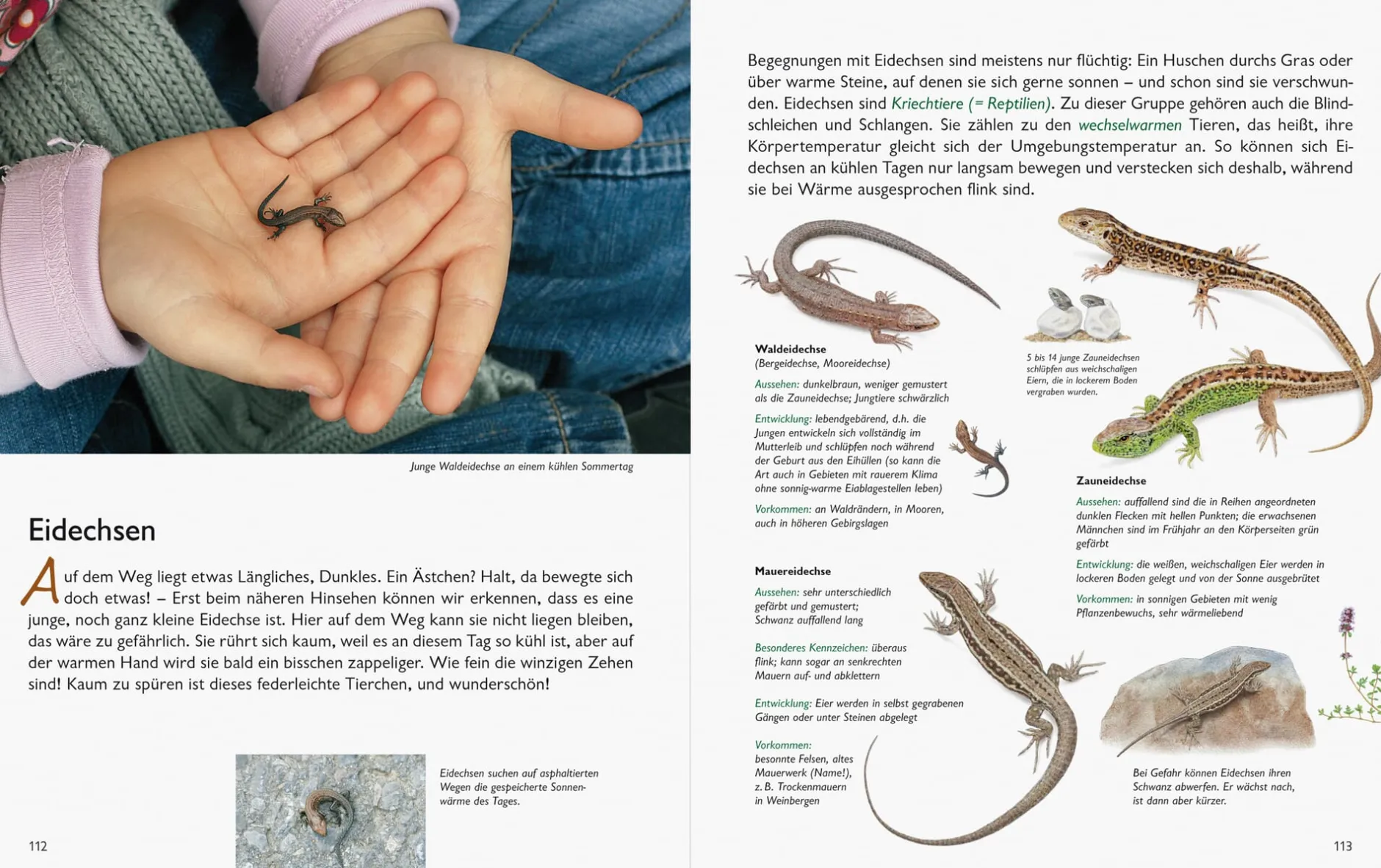 Junge Waldeidechse an einem kühlen Sommertag

Eidechsen

Auf dem Weg liegt etwas Längliches, Dunkles. Ein Ästchen? Halt, da bewegte sich doch etwas! – Erst beim näheren Hinsehen können wir erkennen, dass es eine junge, noch ganz kleine Eidechse ist. Hier auf dem Weg kann sie nicht liegen bleiben, das wäre zu gefährlich. Sie rührt sich kaum, weil es an diesem Tag so kühl ist, aber auf der warmen Hand wird sie bald ein bisschen zappeliger. Wie fein die winzigen Zehen sind! Kaum zu spüren ist dieses federleichte Tierchen, und wunderschön!

Eidechsen suchen auf asphaltierten Wegen die gespeicherte Sonnenwärme des Tages.

112

Begegnungen mit Eidechsen sind meistens nur flüchtig: Ein Huschen durchs Gras oder über warme Steine, auf denen sie sich gerne sonnen – und schon sind sie verschwunden. Eidechsen sind Kriechtiere (= Reptilien). Zu dieser Gruppe gehören auch die Blindschleichen und Schlangen. Sie zählen zu den wechselwarmen Tieren, das heißt, ihre Körpertemperatur gleicht sich der Umgebungstemperatur an. So können sich Eidechsen an kühlen Tagen nur langsam bewegen und verstecken sich deshalb, während sie bei Wärme ausgesprochen flink sind.

Waldeidechse
(Bergeidechse, Mooreidechse)

Aussehen: dunkelbraun, weniger gemustert als die Zauneidechse; Jungtiere schwärzlich

Entwicklung: lebendgebärend, d.h. die Jungen entwickeln sich vollständig im Mutterleib und schlüpfen noch während der Geburt aus den Eihüllen (so kann die Art auch in Gebieten mit rauerem Klima ohne sonnig-warme Eiablagestellen leben)

Vorkommen: an Waldrändern, in Mooren, auch in höheren Gebirgslagen

5 bis 14 junge Zauneidechsen schlüpfen aus weichschaligen Eiern, die in lockerem Boden vergraben wurden.

Zauneidechse

Aussehen: auffallend sind die in Reihen angeordneten dunklen Flecken mit hellen Punkten; die erwachsenen Männchen sind im Frühjahr an den Körperseiten grün gefärbt

Entwicklung: die weißen, weichschaligen Eier werden in lockeren Boden gelegt und von der Sonne ausgebrütet

Vorkommen: in sonnigen Gebieten mit wenig Pflanzenbewuchs, sehr wärmeliebend

Mauereidechse

Aussehen: sehr unterschiedlich gefärbt und gemustert; Schwanz auffallend lang

Besonderes Kennzeichen: überaus flink; kann sogar an senkrechten Mauern auf- und abklettern

Entwicklung: Eier werden in selbst gegrabenen Gängen oder unter Steinen abgelegt

Vorkommen: besonnte Felsen, altes Mauerwerk (Name!), z. B. Trockenmauern in Weinbergen

Bei Gefahr können Eidechsen ihren Schwanz abwerfen. Er wächst nach, ist dann aber kürzer.

113